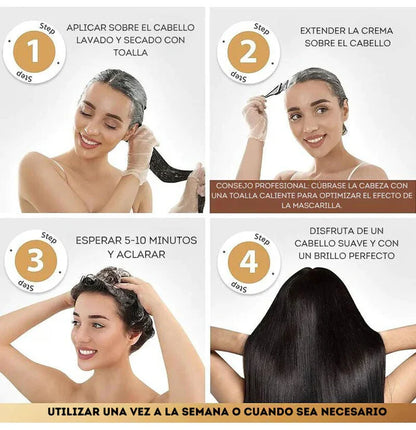 Step
1
Step

APLICAR SOBRE EL CABELLO LAVADO Y SECADO CON TOALLA

Step
2
Step

EXTENDER LA CREMA SOBRE EL CABELLO

CONSEJO PROFESIONAL- CÚBRASE LA CABEZA CON UNA TOALLA CALIENTE PARA OPTIMIZAR EL EFECTO DE LA MASCARILLA.

Step
3
Step

ESPERAR 5-10 MINUTOS Y ACLARAR

Step
4
Step

DISFRUTA DE UN CABELLO SUAVE Y CON UN BRILLO PERFECTO

UTILIZAR UNA VEZ A LA SEMANA O CUANDO SEA NECESARIO